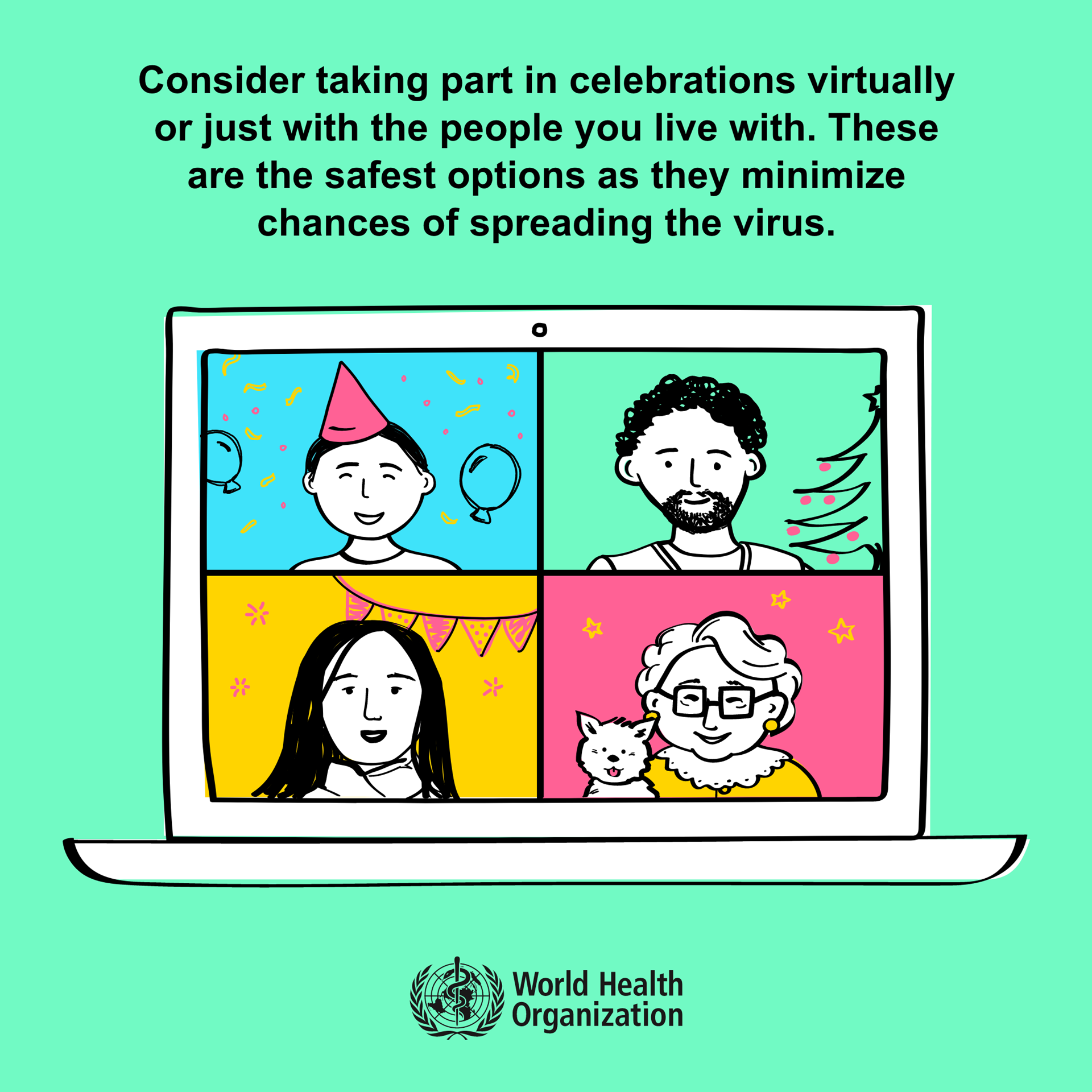 Consider taking part in celebrations virtually or just with the people you live with. These are the safest options as they minimize chances of spreading the virus.

World Health Organization