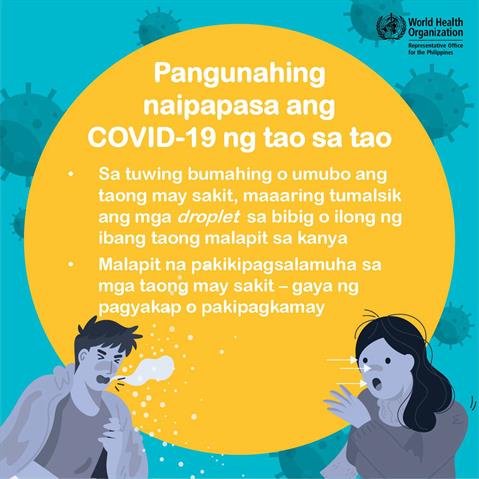 World Health Organization
Representative Office for the Philippines

Pangunahing naipapasa ang COVID-19 ng tao sa tao

• Sa tuwing bumahing o umubo ang taong may sakit, maaaring tumalsik ang mga droplet sa bibig o ilong ng ibang taong malapit sa kanya

• Malapit na pakikipagsalamuha sa mga taong may sakit – gaya ng pagyakap o pakipagkamay